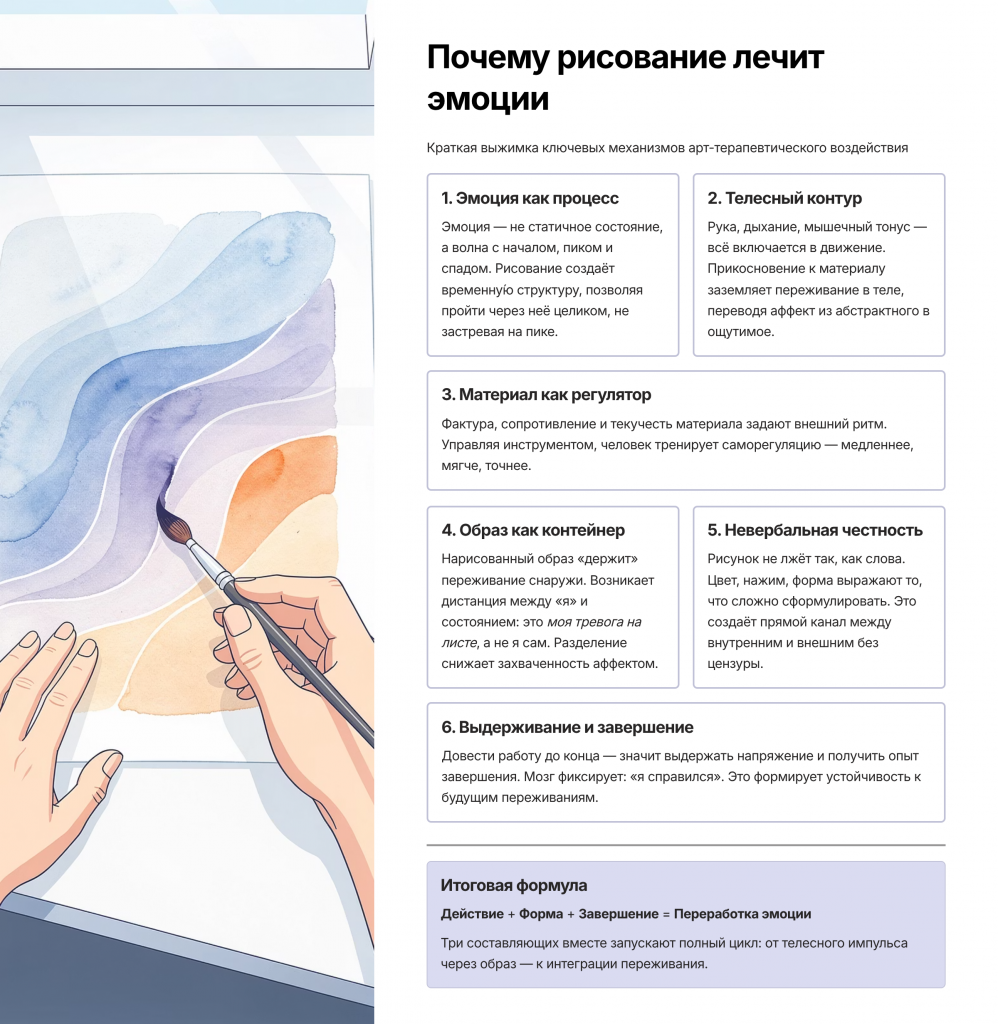 Почему рисование лечит эмоции

Краткая выжимка ключевых механизмов арт-терапевтического воздействия

1. Эмоция как процесс

Эмоция — не статичное состояние, а волна с началом, пиком и спадом. Рисование создаёт временную структуру, позволяя пройти через неё целиком, не застревая на пике.

2. Телесный контур

Рука, дыхание, мышечный тонус — всё включается в движение. Прикосновение к материалу заземляет переживание в теле, переводя аффект из абстрактного в ощутимое.

3. Материал как регулятор

Фактура, сопротивление и текучесть материала задают внешний ритм. Управляя инструментом, человек тренирует саморегуляцию — медленнее, мягче, точнее.

4. Образ как контейнер

Нарисованный образ «держит» переживание снаружи. Возникает дистанция между «я» и состоянием: это моя тревога на листе, а не я сам. Разделение снижает захваченность аффектом.

5. Невербальная честность

Рисунок не лжёт так, как слова. Цвет, нажим, форма выражают то, что сложно сформулировать. Это создаёт прямой канал между внутренним и внешним без цензуры.

6. Выдерживание и завершение

Довести работу до конца — значит выдержать напряжение и получить опыт завершения. Мозг фиксирует: «я справился». Это формирует устойчивость к будущим переживаниям.

Итоговая формула

Действие + Форма + Завершение = Переработка эмоции

Три составляющих вместе запускают полный цикл: от телесного импульса через образ — к интеграции переживания.